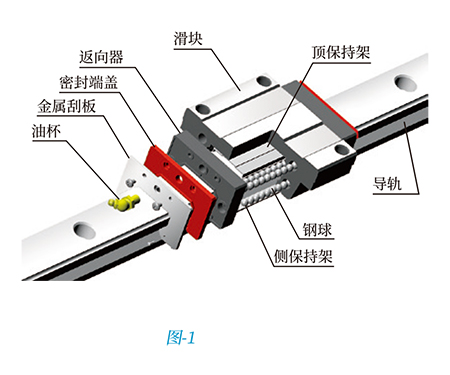 滑块
返向器
顶保持架
密封端盖
金属刮板
油杯
导轨
钢球
侧保持架

图-1